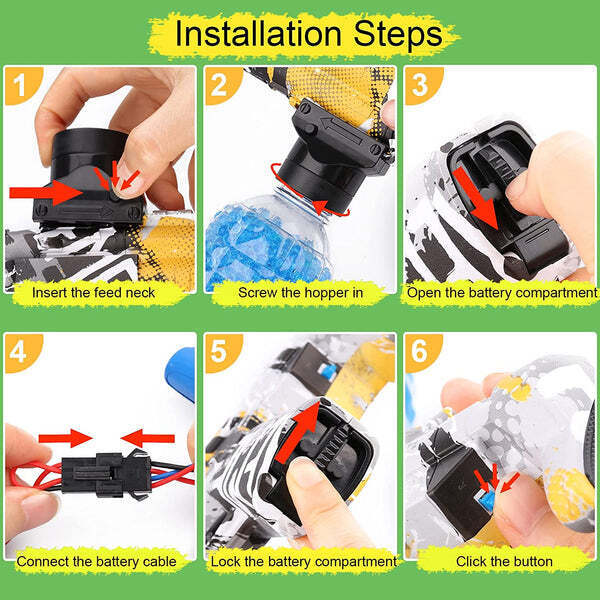 Installation Steps

1

Insert the feed neck

2

Screw the hopper in

3

Open the battery compartment

4

Connect the battery cable

5

Lock the battery compartment

6

Click the button